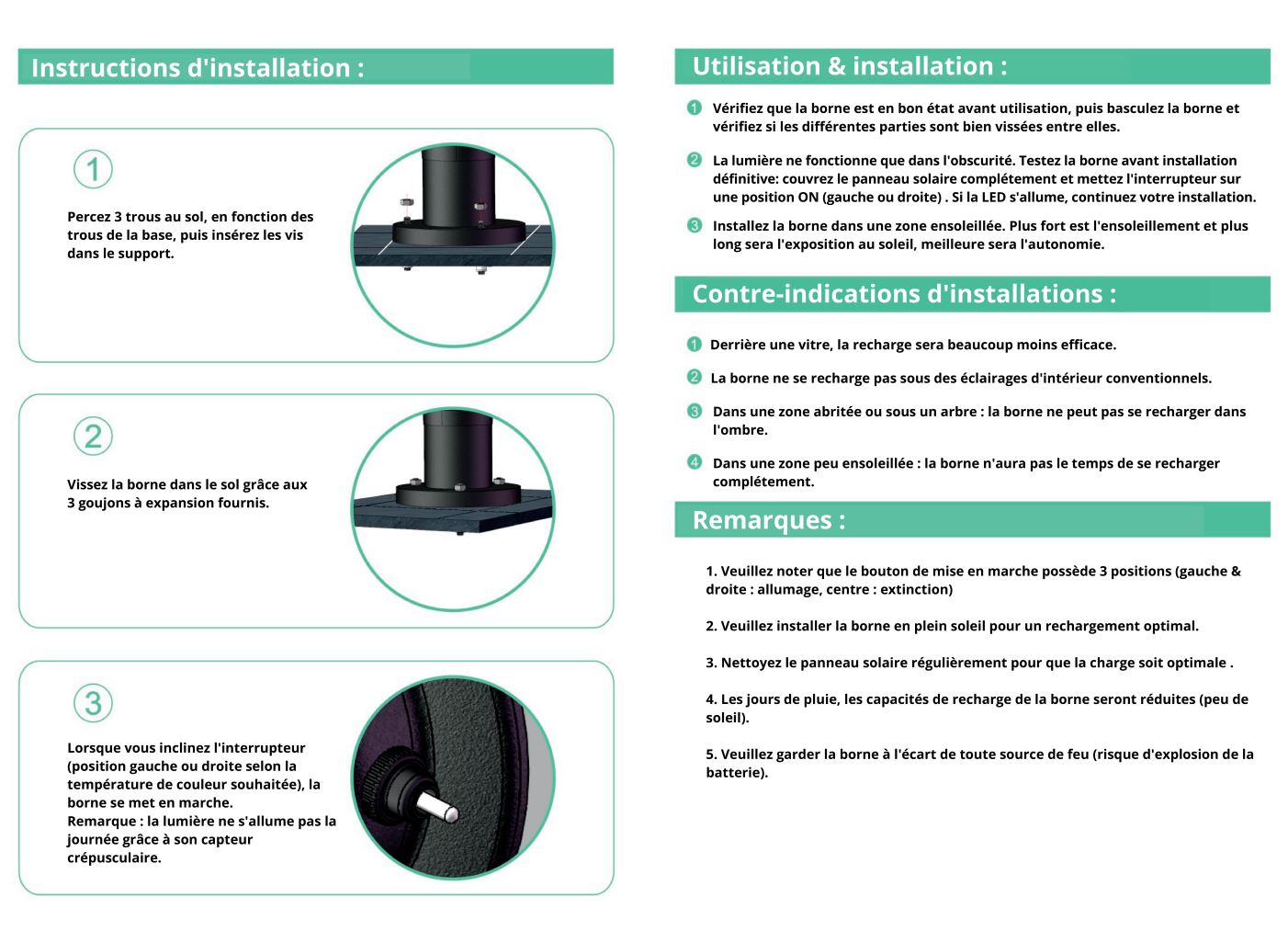 Instructions d'installation :

1

Percez 3 trous au sol, en fonction des trous de la base, puis insérez les vis dans le support.

2

Vissez la borne dans le sol grâce aux 3 goujons à expansion fournis.

3

Lorsque vous inclinez l'interrupteur (position gauche ou droite selon la température de couleur souhaitée), la borne se met en marche.
Remarque : la lumière ne s'allume pas la journée grâce à son capteur crépusculaire.

Utilisation & installation :

1 Vérifiez que la borne est en bon état avant utilisation, puis basculez la borne et vérifiez si les différentes parties sont bien vissées entre elles.

2 La lumière ne fonctionne que dans l'obscurité. Testez la borne avant installation définitive: couvrez le panneau solaire complétement et mettez l'interrupteur sur une position ON (gauche ou droite) . Si la LED s'allume, continuez votre installation.

3 Installez la borne dans une zone ensoleillée. Plus fort est l'ensoleillement et plus long sera l'exposition au soleil, meilleure sera l'autonomie.

Contre-indications d'installations :

1 Derrière une vitre, la recharge sera beaucoup moins efficace.

2 La borne ne se recharge pas sous des éclairages d'intérieur conventionnels.

3 Dans une zone abritée ou sous un arbre : la borne ne peut pas se recharger dans l'ombre.

4 Dans une zone peu ensoleillée : la borne n'aura pas le temps de se recharger complétement.

Remarques :

1. Veuillez noter que le bouton de mise en marche possède 3 positions (gauche & droite : allumage, centre : extinction)

2. Veuillez installer la borne en plein soleil pour un rechargement optimal.

3. Nettoyez le panneau solaire régulièrement pour que la charge soit optimale .

4. Les jours de pluie, les capacités de recharge de la borne seront réduites (peu de soleil).

5. Veuillez garder la borne à l'écart de toute source de feu (risque d'explosion de la batterie).